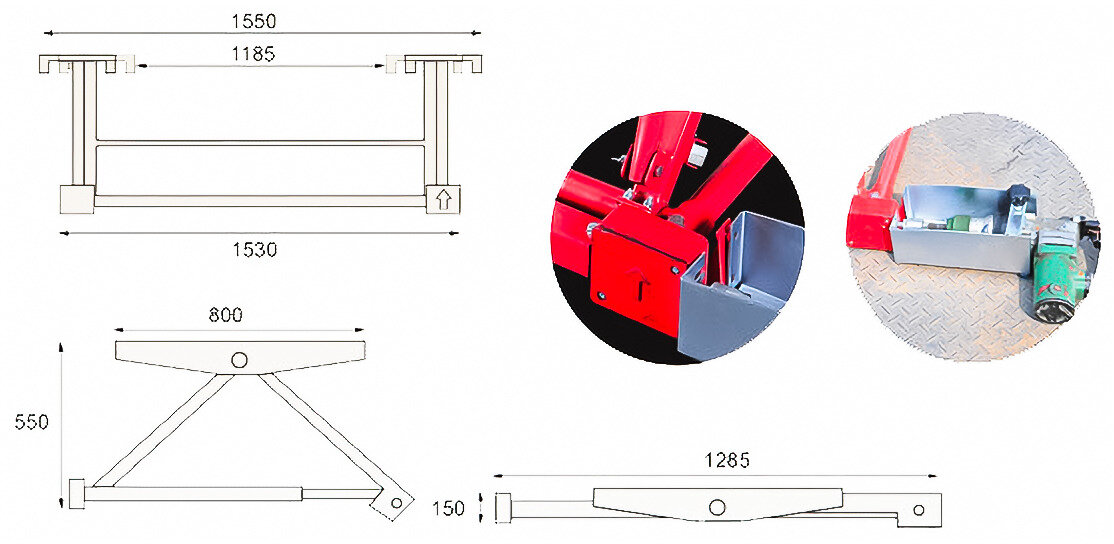 1550

1185

1530

800

550

1285

150